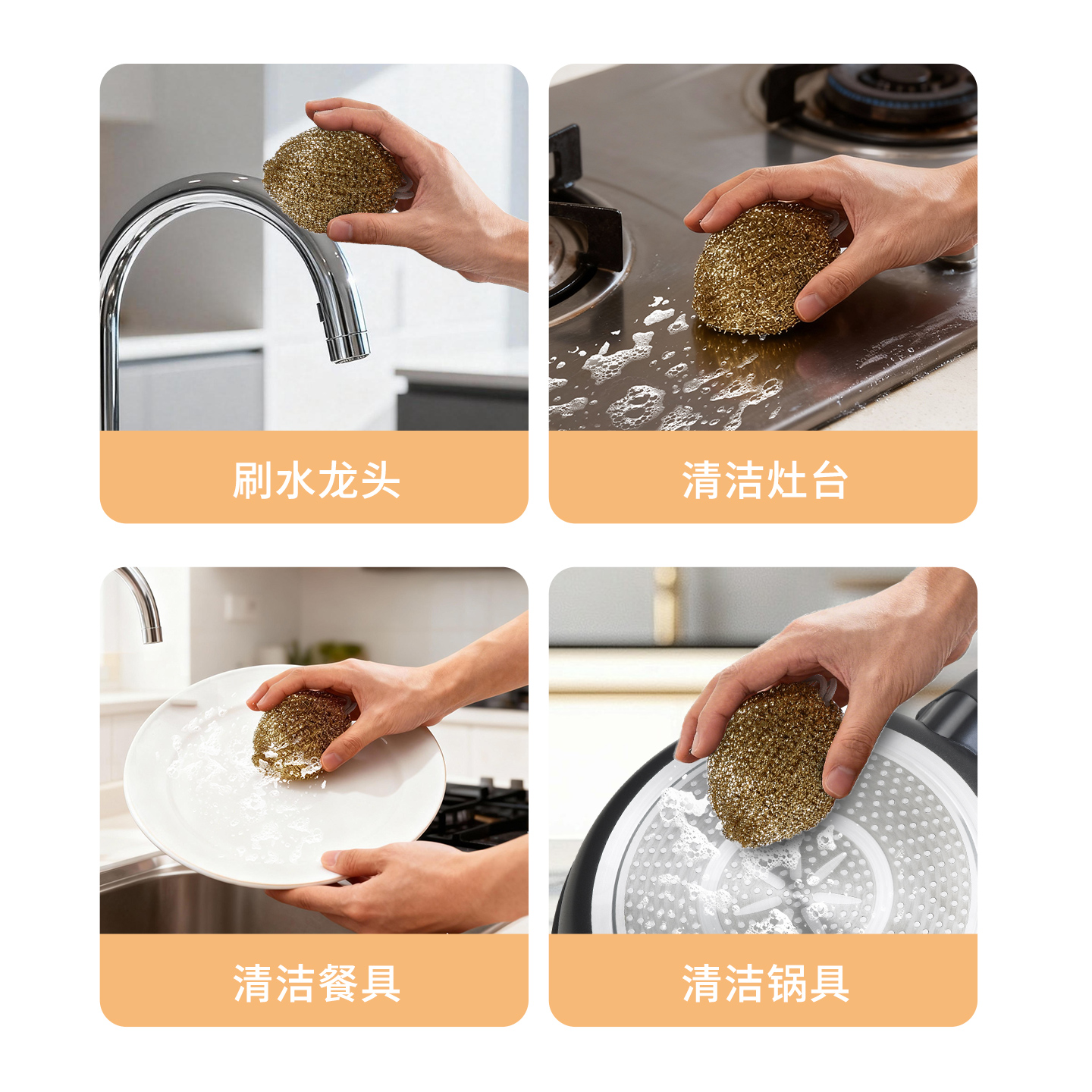 刷水龙头

清洁灶台

清洁餐具

清洁锅具