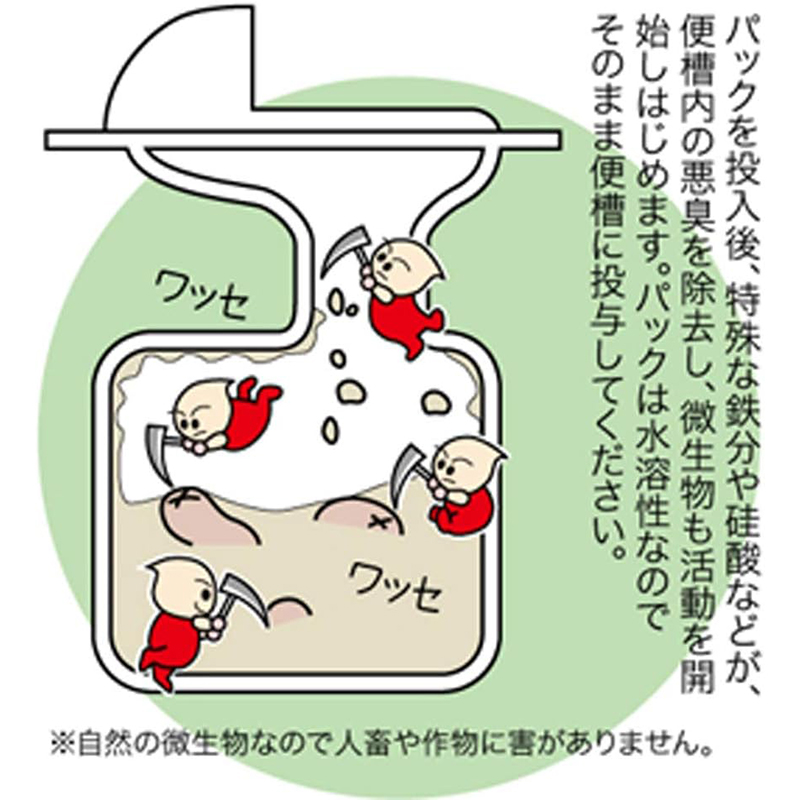 パックを投入後、特殊な鉄分や硅酸などが、便槽内の悪臭を除去し、微生物も活動を開始しはじめます。パックは水溶性なのでそのまま便槽に投与してください。

ワッセ

ワッセ

※自然の微生物なので人畜や作物に害がありません。