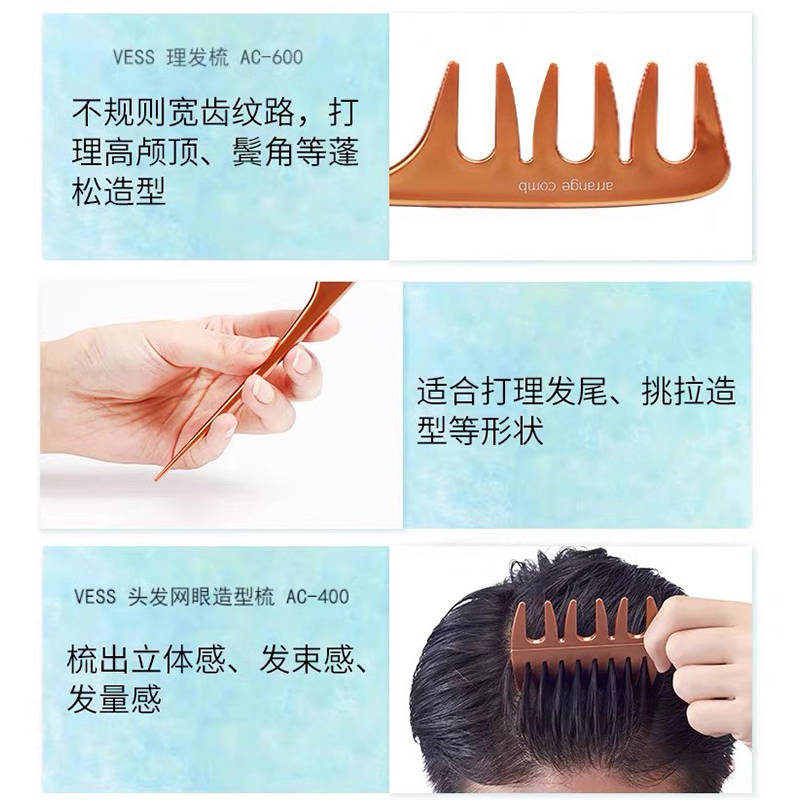 VESS 理发梳 AC-600

不规则宽齿纹路，打理高颅顶、鬓角等蓬松造型

arrange comb

适合打理发尾、挑拉造型等形状

VESS 头发网眼造型梳 AC-400

梳出立体感、发束感、发量感