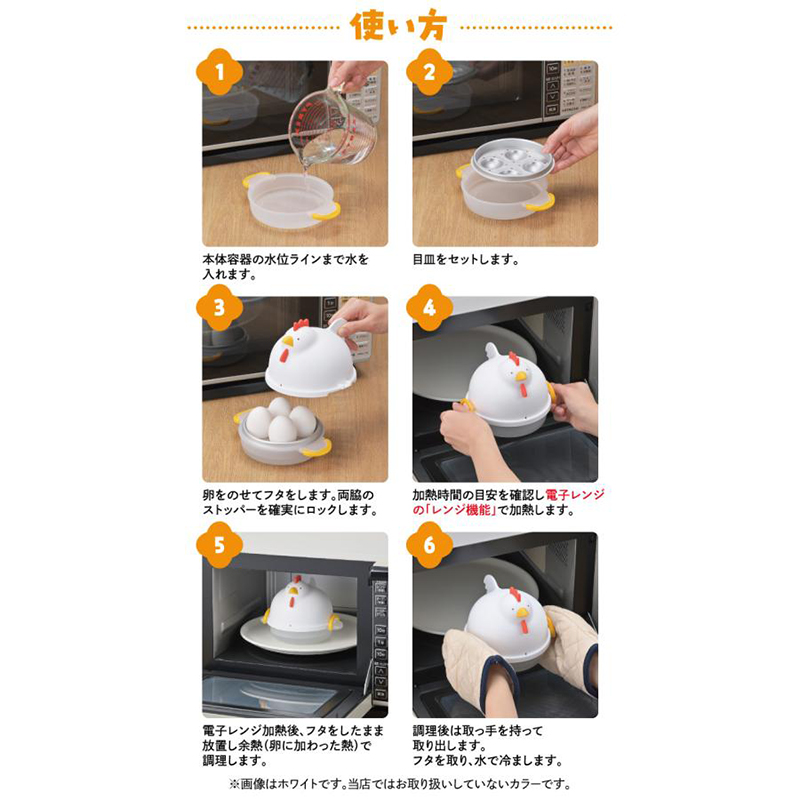 使い方

1
本体容器の水位ラインまで水を入れます。

2
目皿をセットします。

3
卵をのせてフタをします。両脇のストッパーを確実にロックします。

4
加熱時間の目安を確認し電子レンジの「レンジ機能」で加熱します。

5
電子レンジ加熱後、フタをしたまま放置し余熱(卵に加わった熱)で調理します。

6
調理後は取っ手を持って取り出します。
フタを取り、水で冷まします。

※画像はホワイトです。当店ではお取り扱いしていないカラーです。